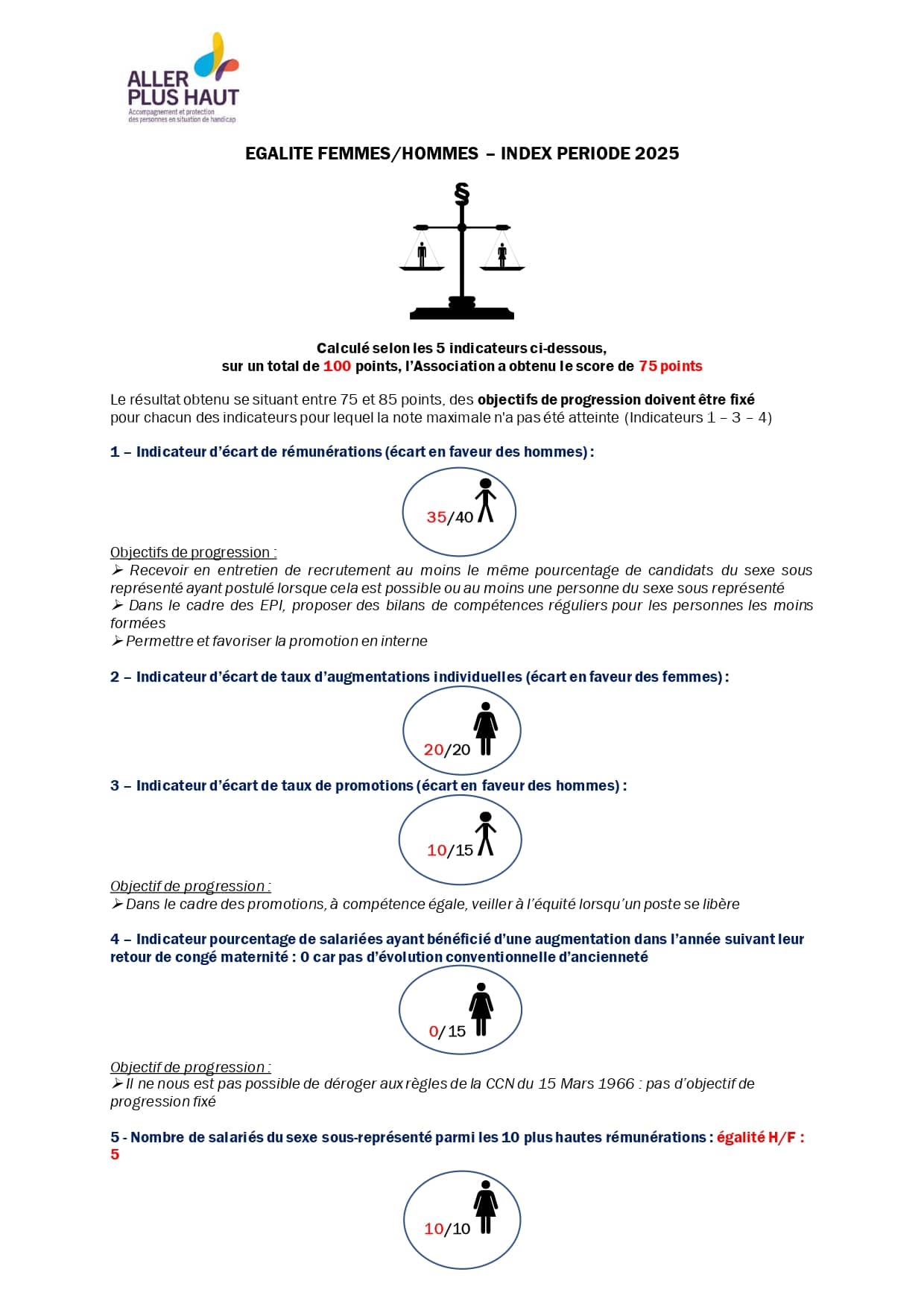 ALLER PLUS HAUT
Accompagnement et protection des personnes en situation de handicap

EGALITE FEMMES/HOMMES – INDEX PERIODE 2025

§

Calculé selon les 5 indicateurs ci-dessous,
sur un total de 100 points, l'Association a obtenu le score de 75 points

Le résultat obtenu se situant entre 75 et 85 points, des objectifs de progression doivent être fixé pour chacun des indicateurs pour lequel la note maximale n'a pas été atteinte (Indicateurs 1 – 3 – 4)

1 – Indicateur d'écart de rémunérations (écart en faveur des hommes) :

35/40

Objectifs de progression :
➢ Recevoir en entretien de recrutement au moins le même pourcentage de candidats du sexe sous représenté ayant postulé lorsque cela est possible ou au moins une personne du sexe sous représenté
➢ Dans le cadre des EPI, proposer des bilans de compétences réguliers pour les personnes les moins formées
➢ Permettre et favoriser la promotion en interne

2 – Indicateur d'écart de taux d'augmentations individuelles (écart en faveur des femmes) :

20/20

3 – Indicateur d'écart de taux de promotions (écart en faveur des hommes) :

10/15

Objectif de progression :
➢ Dans le cadre des promotions, à compétence égale, veiller à l'équité lorsqu'un poste se libère

4 – Indicateur pourcentage de salariées ayant bénéficié d'une augmentation dans l'année suivant leur retour de congé maternité : 0 car pas d'évolution conventionnelle d'ancienneté

0/15

Objectif de progression :
➢ Il ne nous est pas possible de déroger aux règles de la CCN du 15 Mars 1966 : pas d'objectif de progression fixé

5 - Nombre de salariés du sexe sous-représenté parmi les 10 plus hautes rémunérations : égalité H/F : 5

10/10